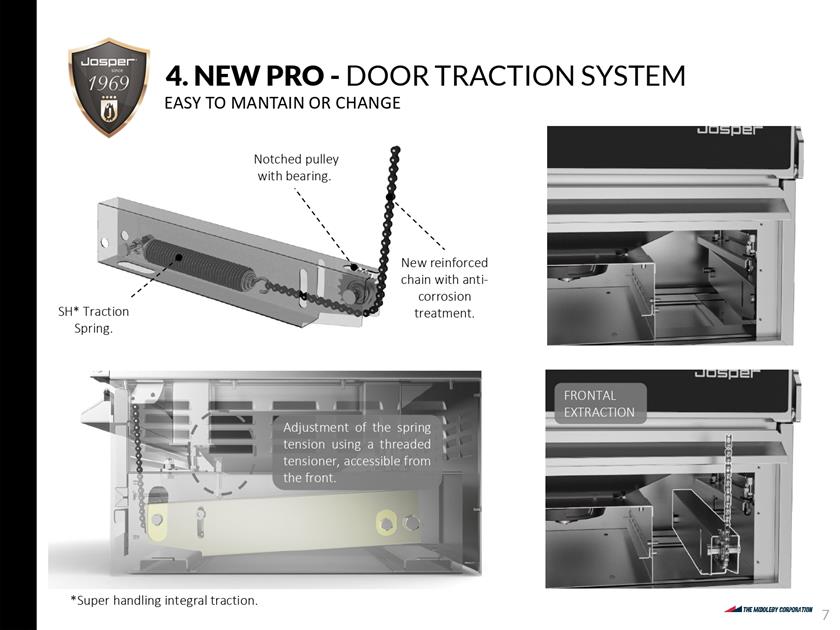 Josper SINCE 1969

4. NEW PRO - DOOR TRACTION SYSTEM
EASY TO MANTAIN OR CHANGE

Notched pulley with bearing.

New reinforced chain with anti-corrosion treatment.

SH* Traction Spring.

Josper

Adjustment of the spring tension using a threaded tensioner, accessible from the front.

Josper

FRONTAL EXTRACTION

*Super handling integral traction.

THE MIDDLEBY CORPORATION

7